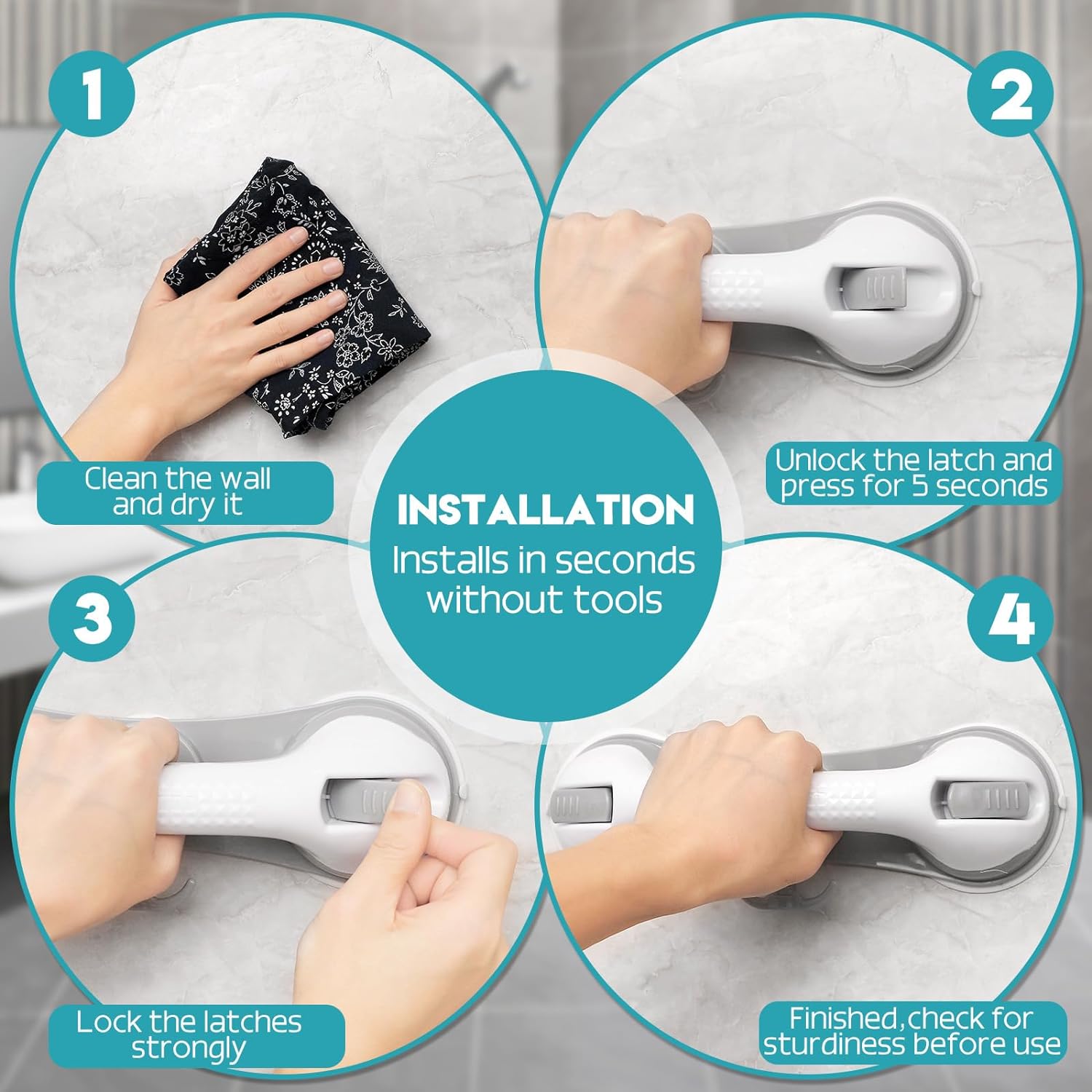 1

Clean the wall and dry it

2

Unlock the latch and press for 5 seconds

INSTALLATION
Installs in seconds without tools

3

Lock the latches strongly

4

Finished,check for sturdiness before use